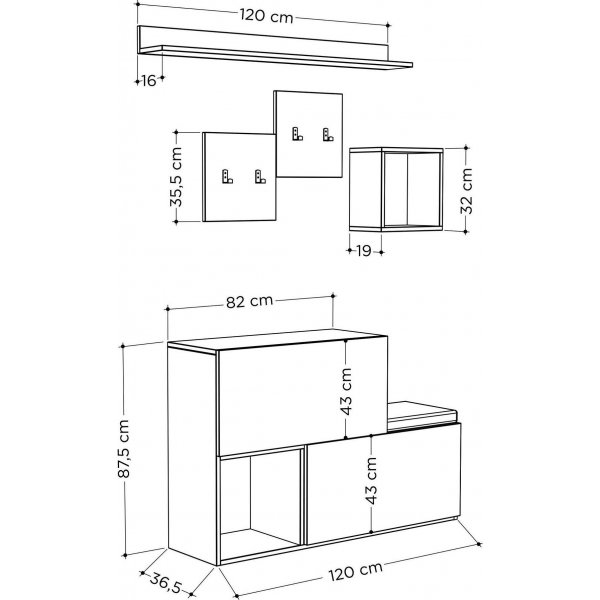 120 cm
16
35,5 cm
32 cm
19
82 cm
43 cm
87,5 cm
43 cm
36,5
120 cm